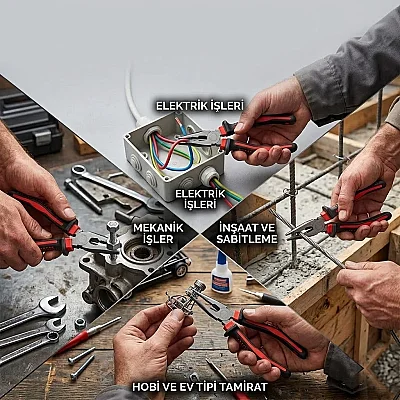 ELEKTRİK İŞLERİ

ELEKTRİK İŞLERİ

MEKANİK İŞLER

İNŞAAT VE SABİTLEME

HOBİ VE EV TİPİ TAMİRAT