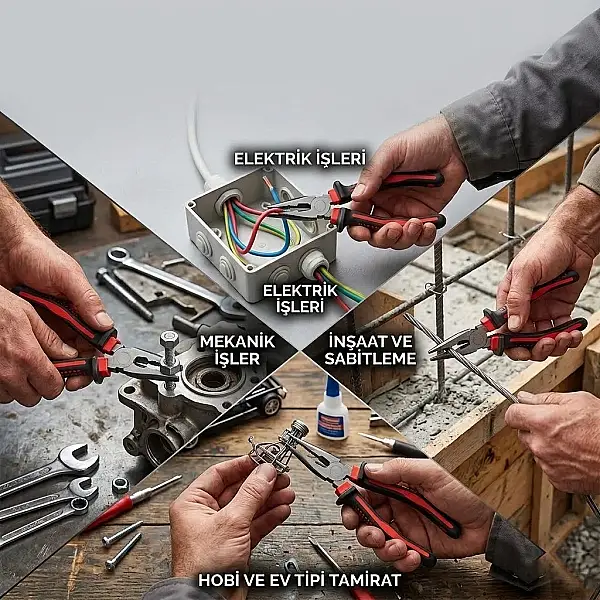 ELEKTRİK İŞLERİ

ELEKTRİK İŞLERİ

MEKANİK İŞLER

İNŞAAT VE SABİTLEME

HOBİ VE EV TİPİ TAMİRAT