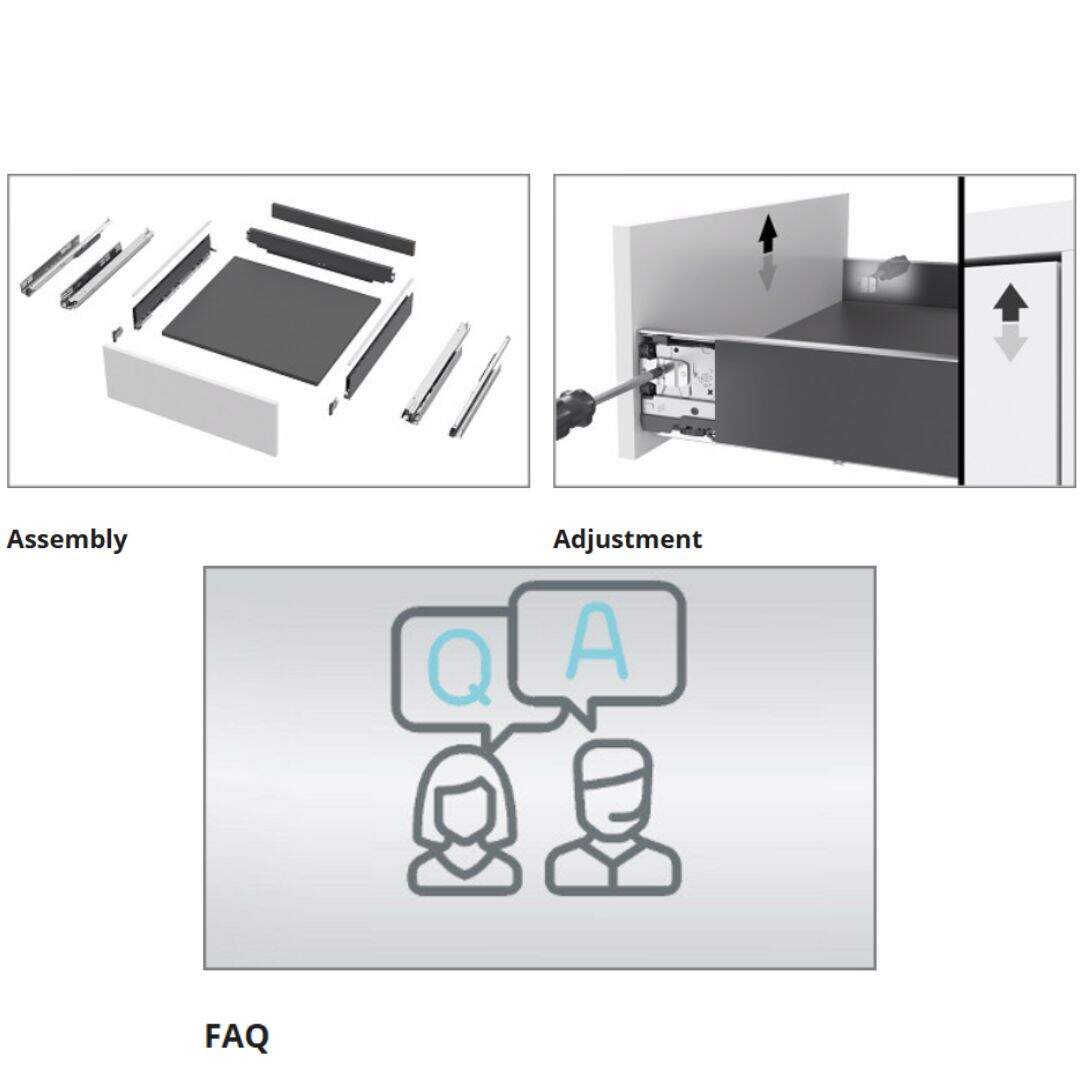 Assembly

Adjustment

Q A

FAQ