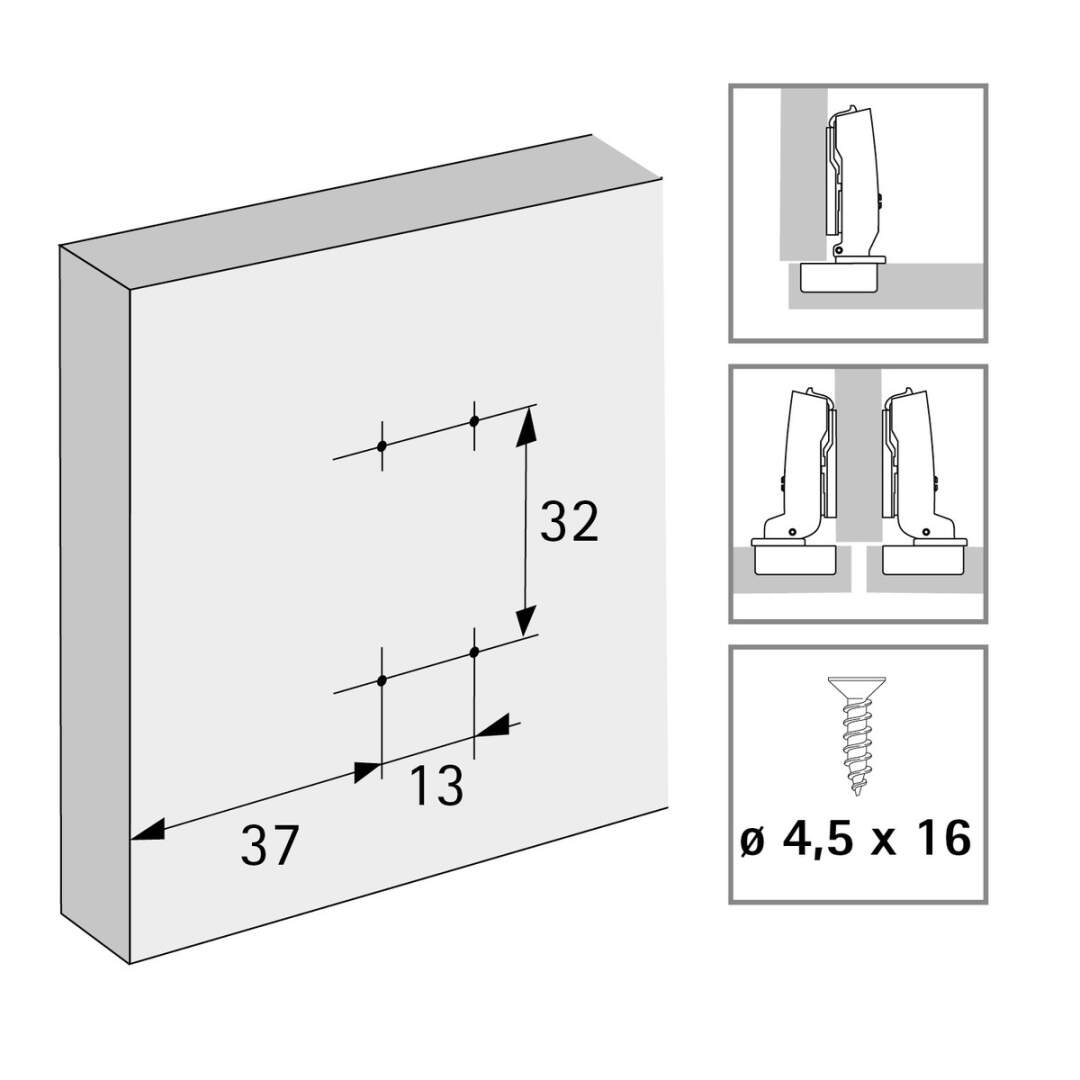 32

13

37

ø 4,5 x 16