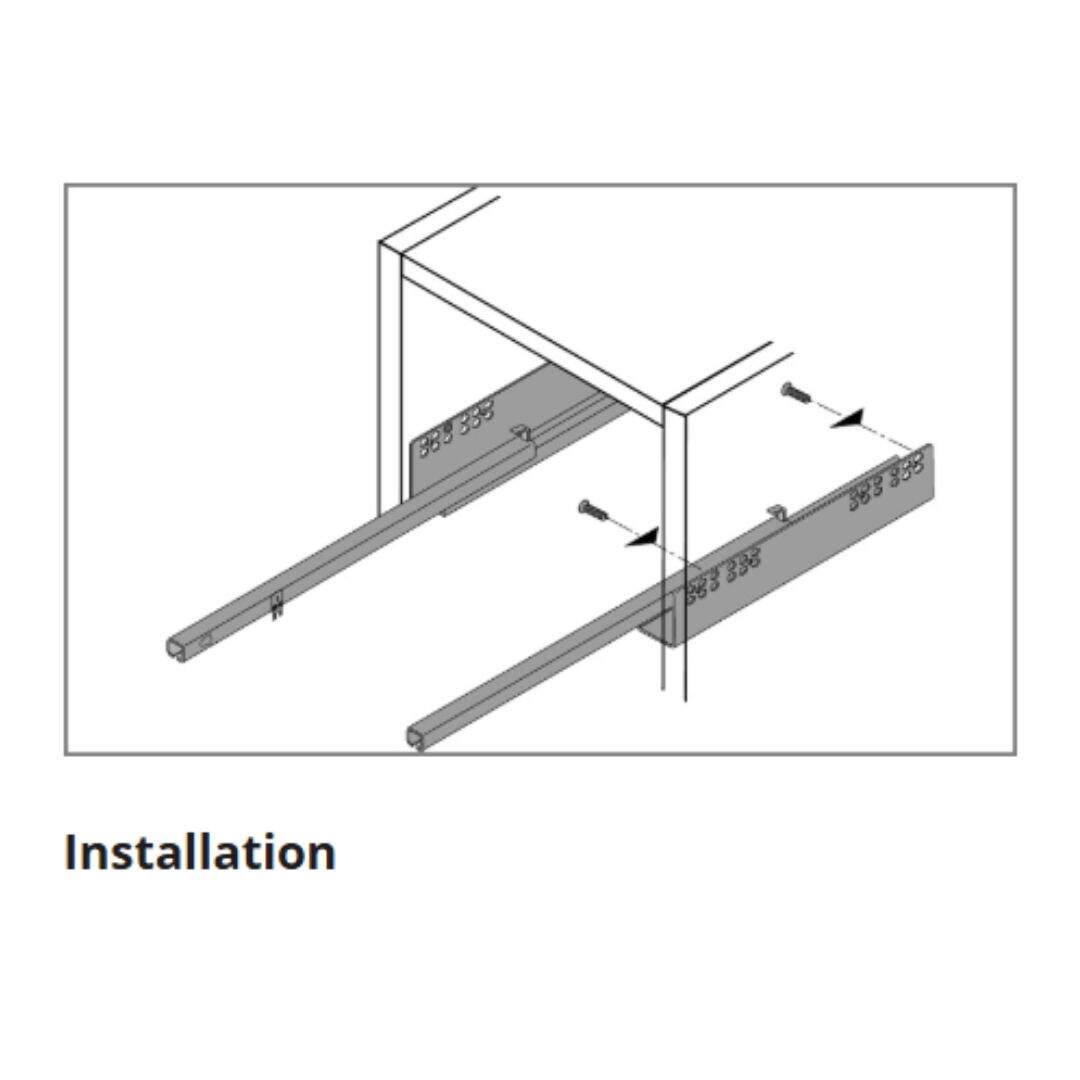 Installation