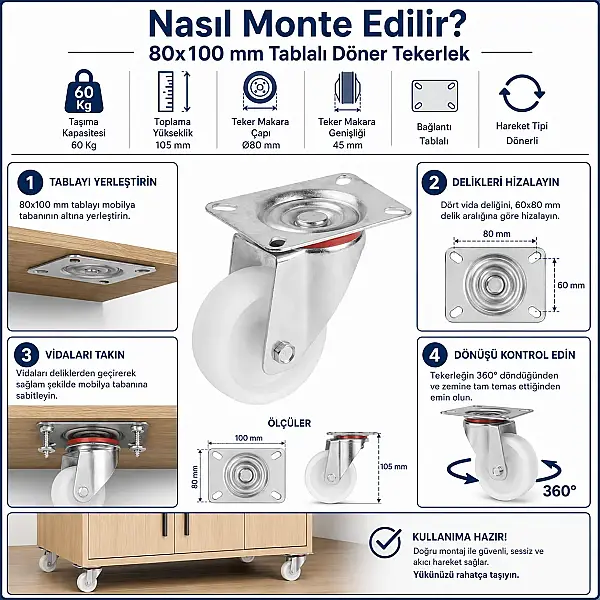 Nasıl Monte Edilir?

80x100 mm Tablalı Döner Tekerlek

60 Kg

Taşıma Kapasitesi 60 Kg

Toplama Yükseklik 105 mm

Teker Makara Çapı Ø80 mm

Teker Makara Genişliği 45 mm

Bağlantı Tablalı

Hareket Tipi Dönerli

1 TABLAYI YERLEŞTİRİN

80x100 mm tablayı mobilya tabanının altına yerleştirin.

2 DELİKLERİ HİZALAYIN

Dört vida deliğini, 60x80 mm delik aralığına göre hizalayın.

80 mm

60 mm

3 VİDALARI TAKIN

Vidaları deliklerden geçirerek sağlam şekilde mobilya tabanına sabitleyin.

ÖLÇÜLER

100 mm

80 mm

105 mm

4 DÖNÜŞÜ KONTROL EDİN

Tekerleğin 360° döndüğünden ve zemine tam temas ettiğinden emin olun.

360°

KULLANIMA HAZIR!

Doğru montaj ile güvenli, sessiz ve akıcı hareket sağlar.

Yükünüzü rahatça taşıyın.