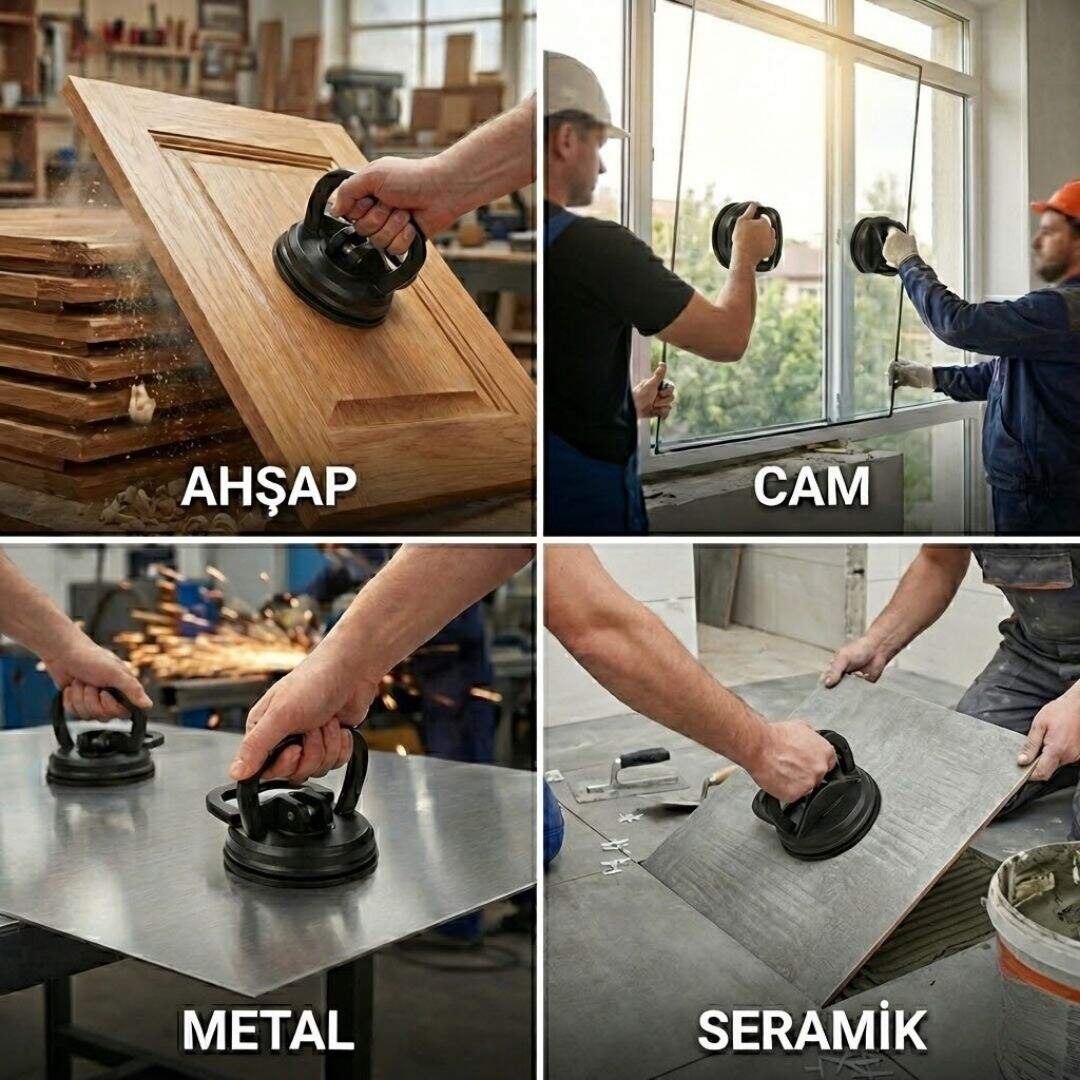 AHŞAP

CAM

METAL

SERAMİK