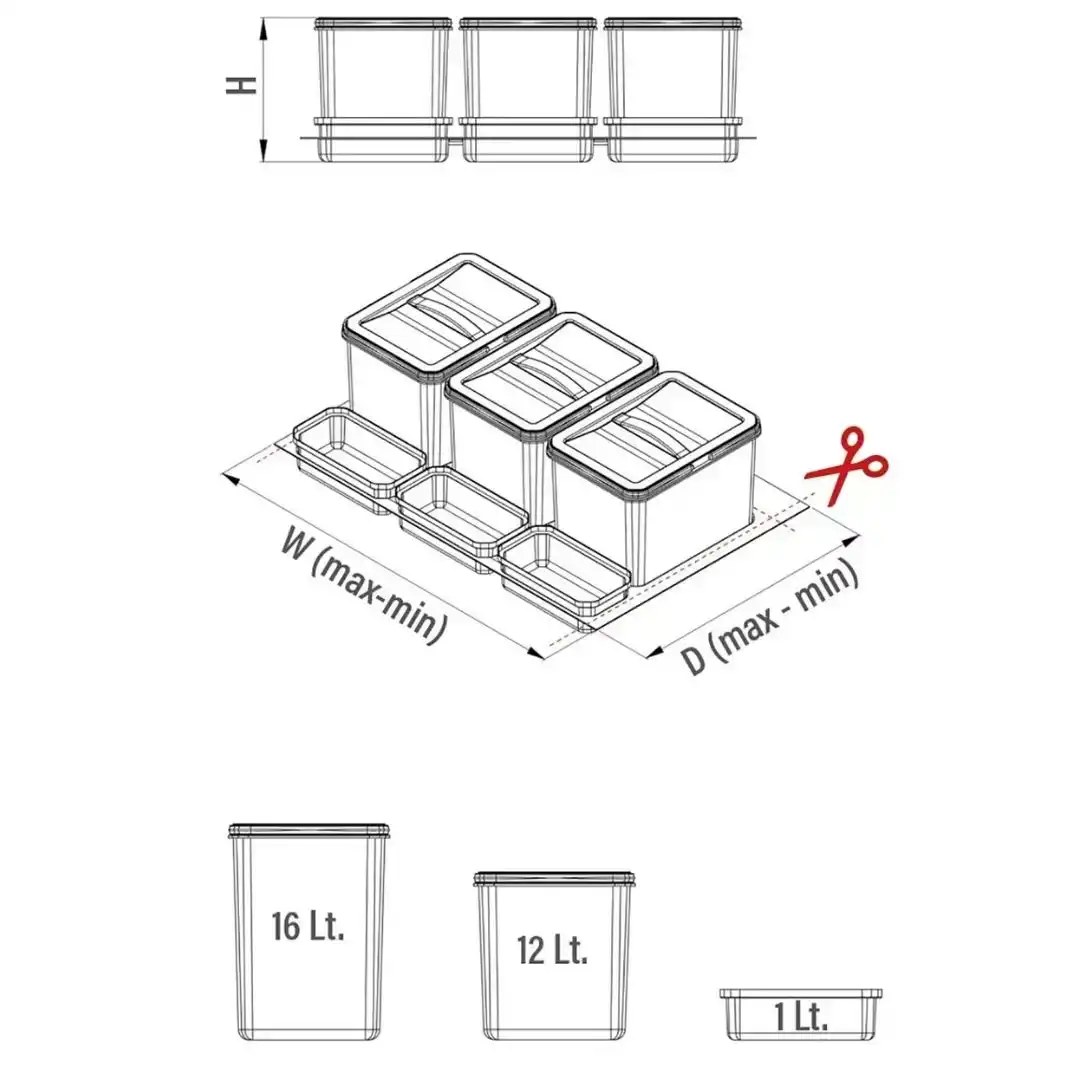 H

W (max-min)

D (max - min)

16 Lt.

12 Lt.

1 Lt.