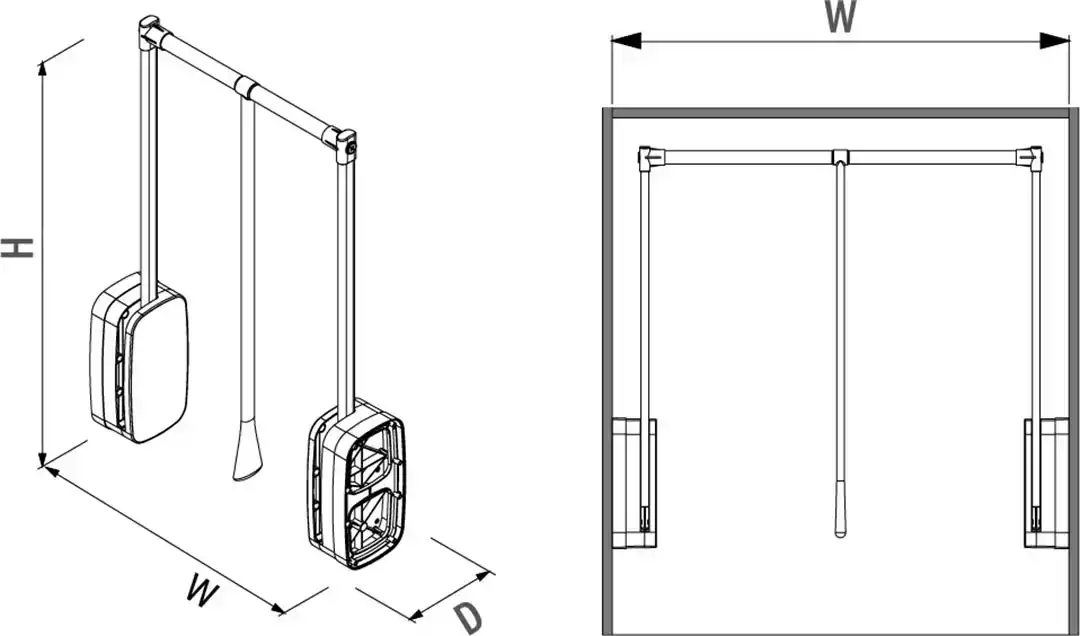 H
W
D
W