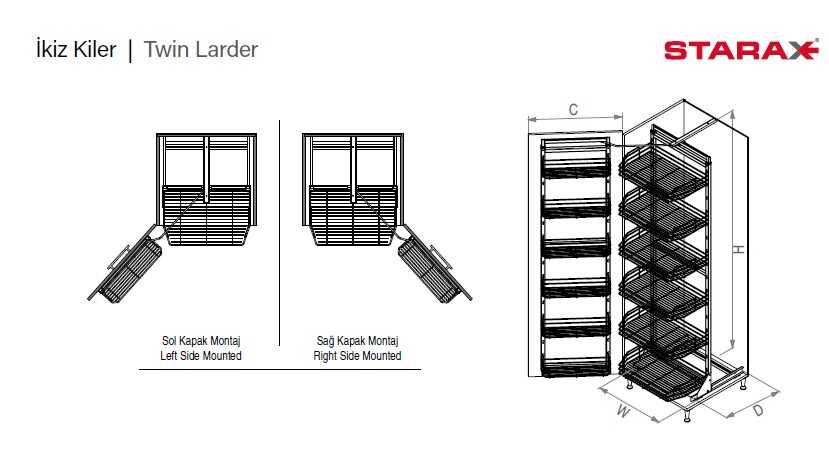 İkiz Kiler | Twin Larder

STARAX

Sol Kapak Montaj
Left Side Mounted

Sağ Kapak Montaj
Right Side Mounted

C

H

W

D