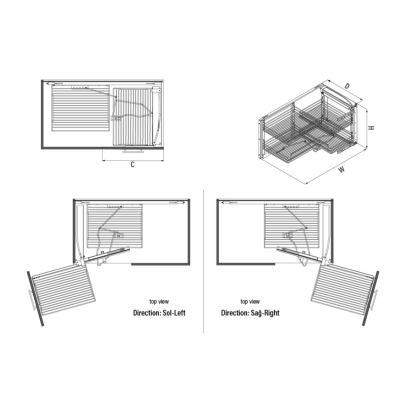 C

D

H

W

top view

Direction: Sol-Left

top view

Direction: Sağ-Right