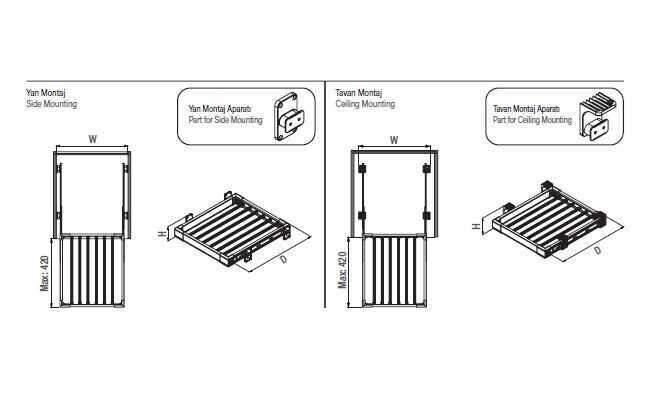 Yan Montaj
Side Mounting

Yan Montaj Aparatı
Part for Side Mounting

W

Max: 420

H

D

Tavan Montaj
Ceiling Mounting

Tavan Montaj Aparatı
Part for Ceiling Mounting

W

Max: 420

H

D