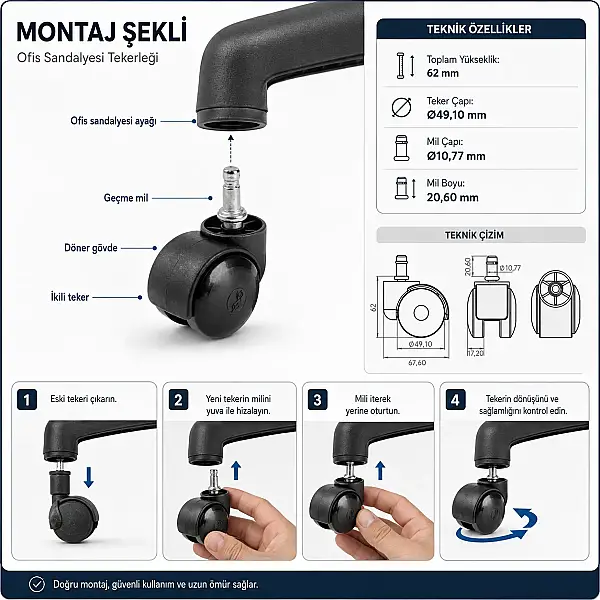 MONTAJ ŞEKLİ
Ofis Sandalyesi Tekerleği

Ofis sandalyesi ayağı
Geçme mil
Döner gövde
İkili teker

TEKNİK ÖZELLİKLER

Toplam Yükseklik:
62 mm

Teker Çapı:
Ø49,10 mm

Mil Çapı:
Ø10,77 mm

Mil Boyu:
20,60 mm

TEKNİK ÇİZİM

62
Ø49,10
67,60
20,60
Ø10,77
17,20

1 Eski tekeri çıkarın.

2 Yeni tekerin milini yuva ile hizalayın.

3 Mili iterek yerine oturtun.

4 Tekerin dönüşünü ve sağlamlığını kontrol edin.

Doğru montaj, güvenli kullanım ve uzun ömür sağlar.