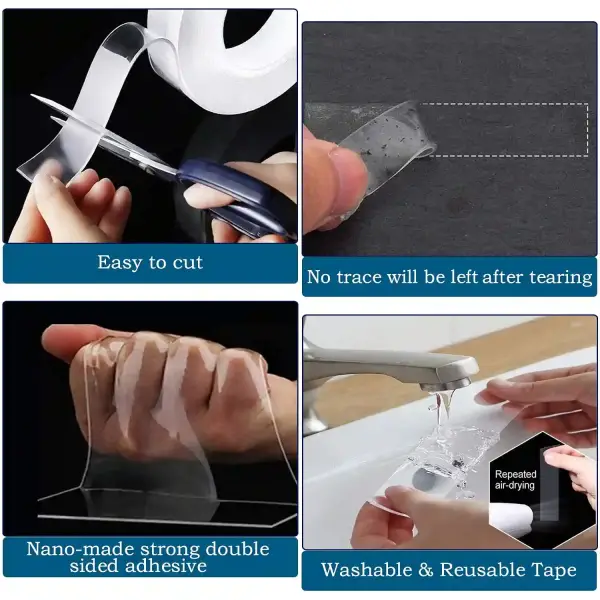 Easy to cut

No trace will be left after tearing

Nano-made strong double sided adhesive

Repeated air-drying

Washable & Reusable Tape